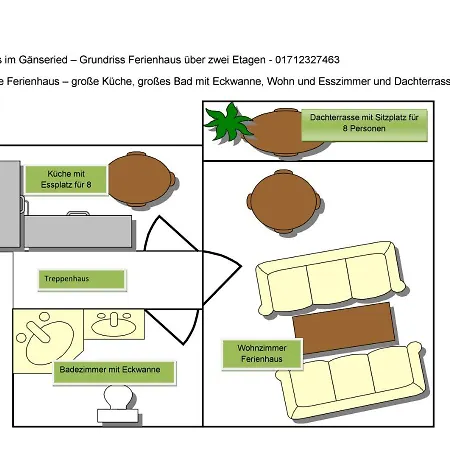 s im Gänseried – Grundriss Ferienhaus über zwei Etagen - 01712327463

e Ferienhaus – große Küche, großes Bad mit Eckwanne, Wohn und Esszimmer und Dachterrass

Dachterrasse mit Sitzplatz für 8 Personen

Küche mit Essplatz für 8

Treppenhaus

Badezimmer mit Eckwanne

Wohnzimmer Ferienhaus